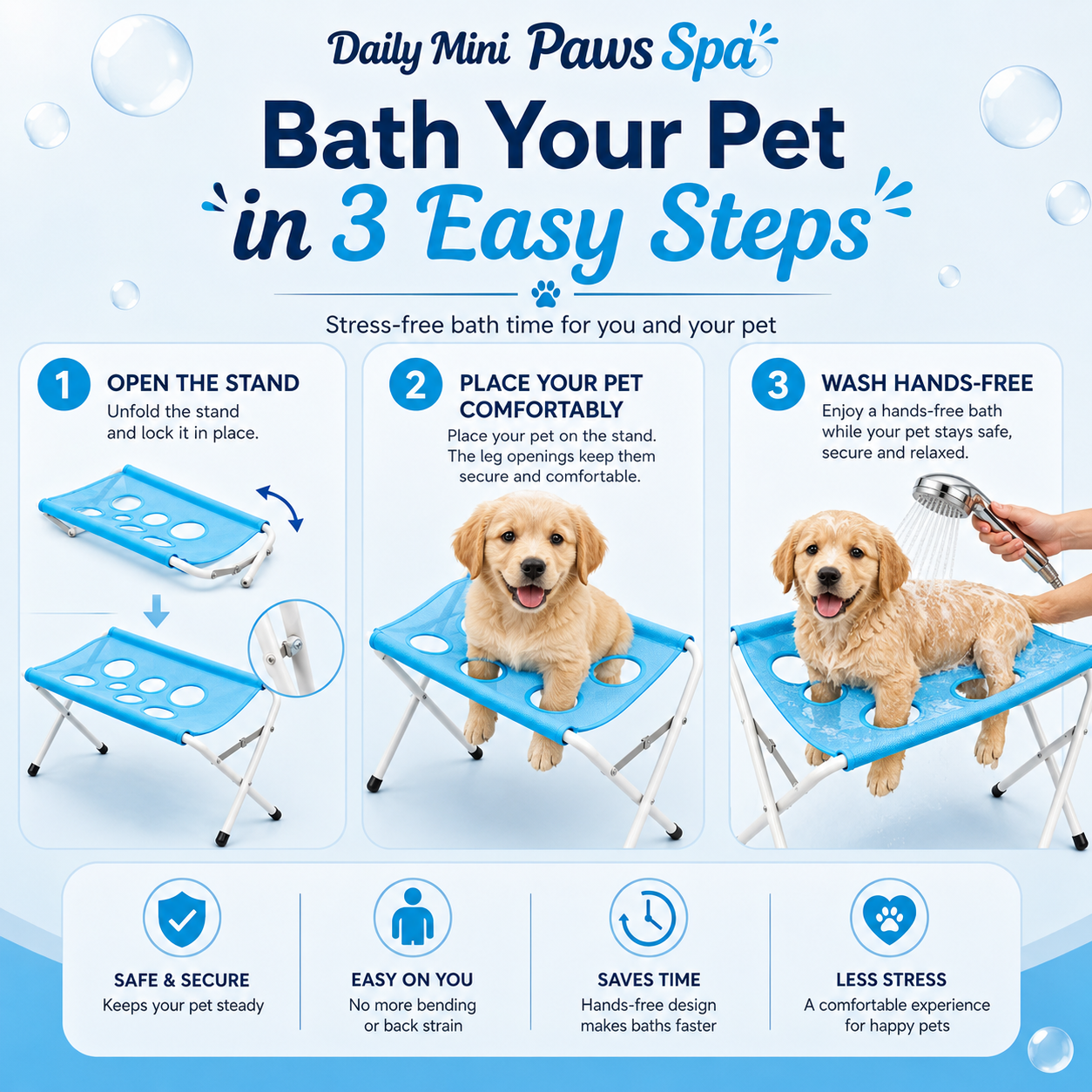 Daily Mini Paws Spa

Bath Your Pet in 3 Easy Steps

Stress-free bath time for you and your pet

1 OPEN THE STAND
Unfold the stand and lock it in place.

2 PLACE YOUR PET COMFORTABLY
Place your pet on the stand. The leg openings keep them secure and comfortable.

3 WASH HANDS-FREE
Enjoy a hands-free bath while your pet stays safe, secure and relaxed.

SAFE & SECURE
Keeps your pet steady

EASY ON YOU
No more bending or back strain

SAVES TIME
Hands-free design makes baths faster

LESS STRESS
A comfortable experience for happy pets